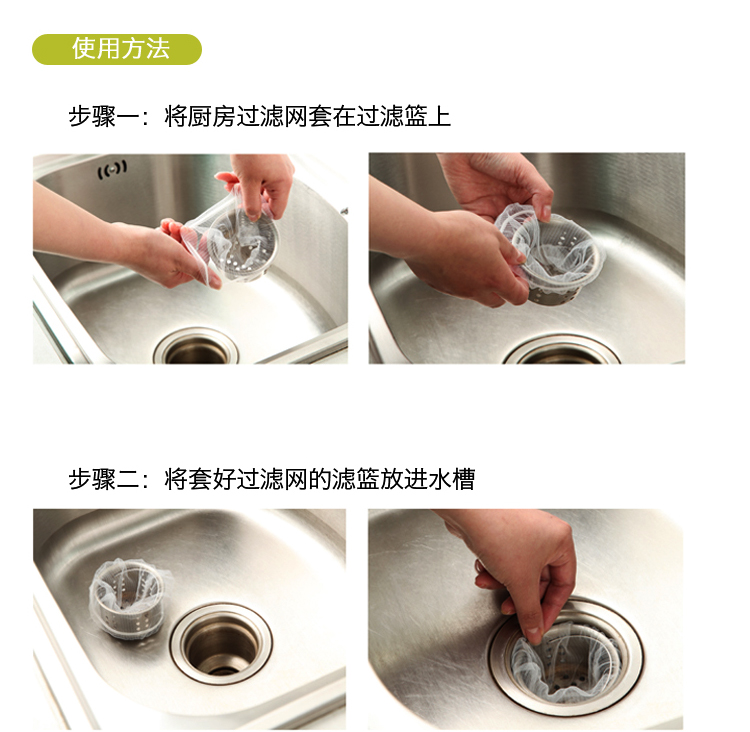 使用方法

步骤一：将厨房过滤网套在过滤篮上

步骤二：将套好过滤网的滤篮放进水槽