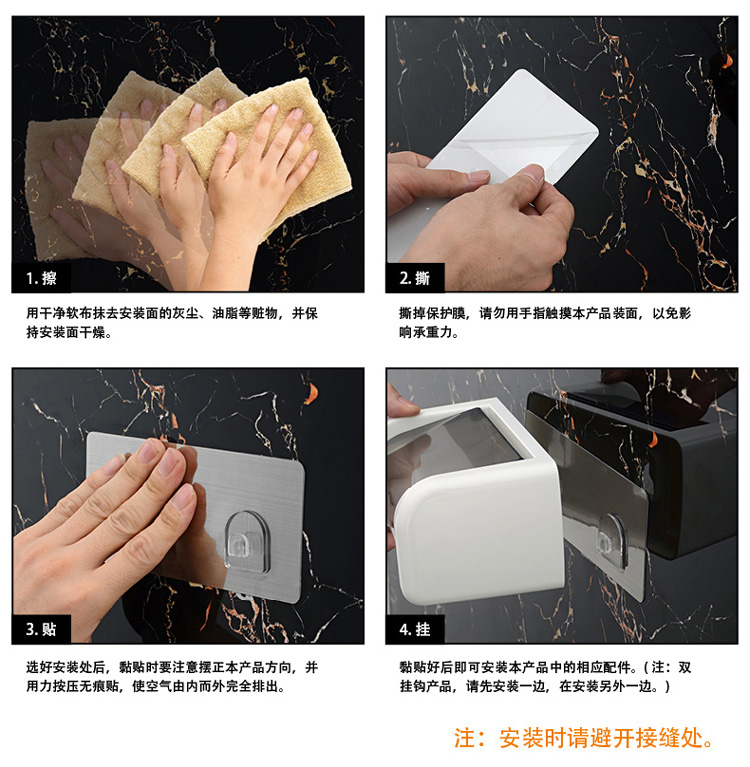 1. 擦

用干净软布抹去安装面的灰尘、油脂等赃物，并保持安装面干燥。

2. 撕

撕掉保护膜，请勿用手指触摸本产品装面，以免影响承重力。

3. 贴

选好安装处后，黏贴时要注意摆正本产品方向，并用力按压无痕贴，使空气由内而外完全排出。

4. 挂

黏贴好后即可安装本产品中的相应配件。（注：双挂钩产品，请先安装一边，在安装另外一边。）

注：安装时请避开接缝处。