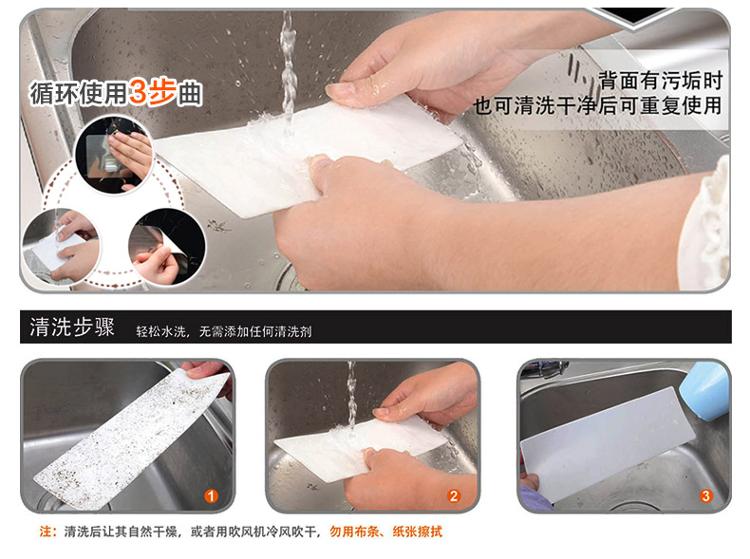 循环使用3步曲

背面有污垢时
也可清洗干净后可重复使用

清洗步骤 轻松水洗，无需添加任何清洗剂

1

2

3

注：清洗后让其自然干燥，或者用吹风机冷风吹干，勿用布条、纸张擦拭