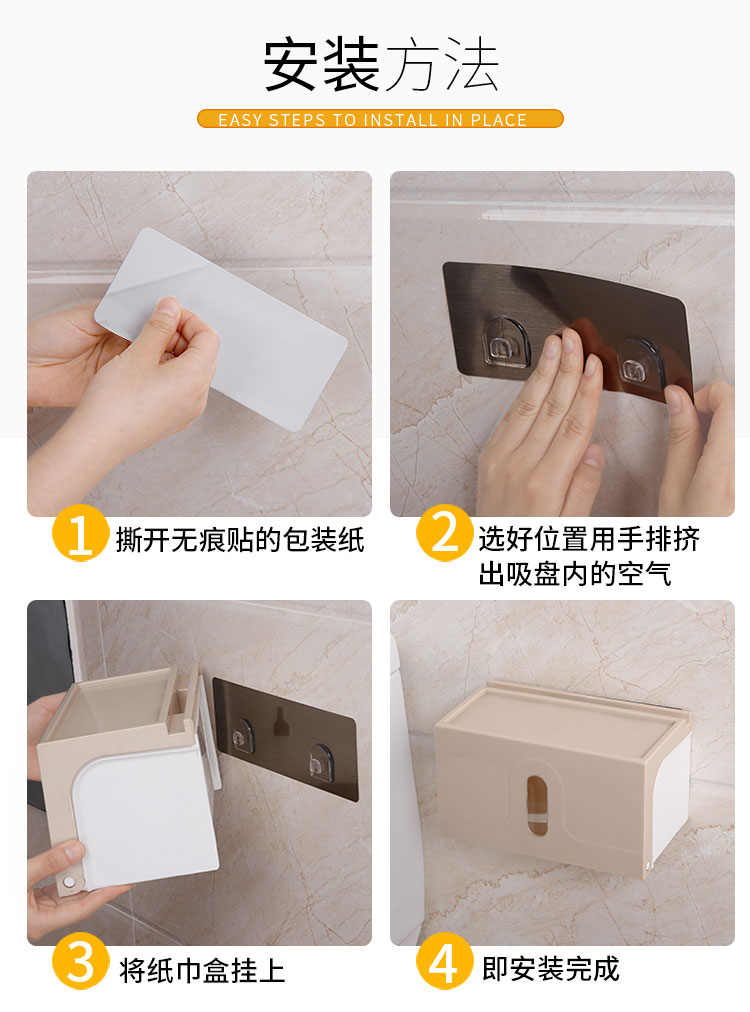 安装方法
EASY STEPS TO INSTALL IN PLACE

1 撕开无痕贴的包装纸

2 选好位置用手排挤出吸盘内的空气

3 将纸巾盒挂上

4 即安装完成