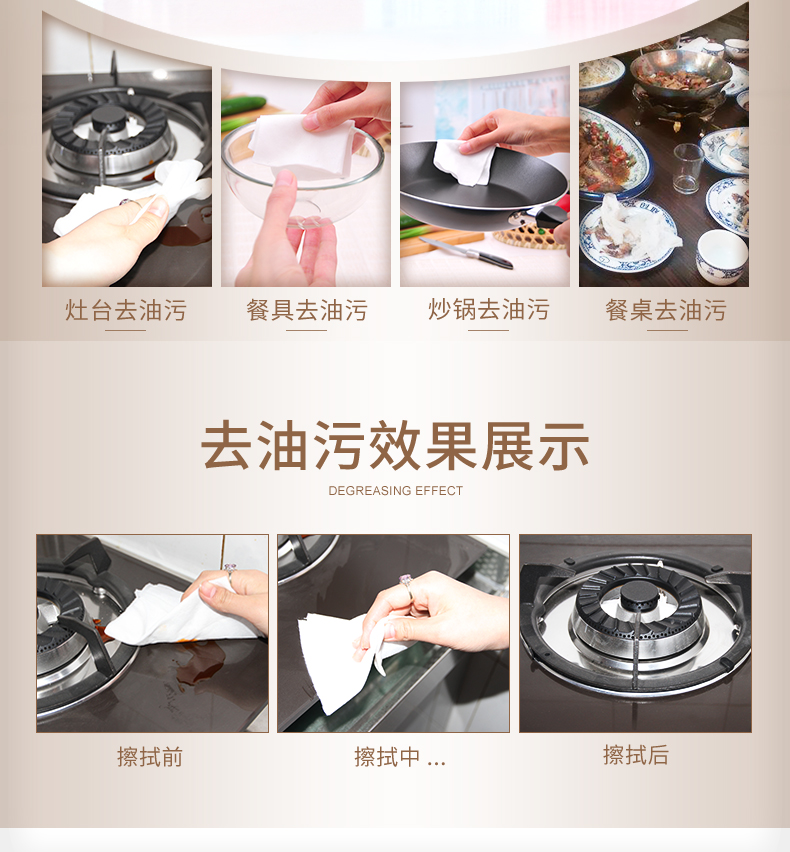 灶台去油污

餐具去油污

炒锅去油污

餐桌去油污

去油污效果展示

DEGREASING EFFECT

擦拭前

擦拭中 ...

擦拭后