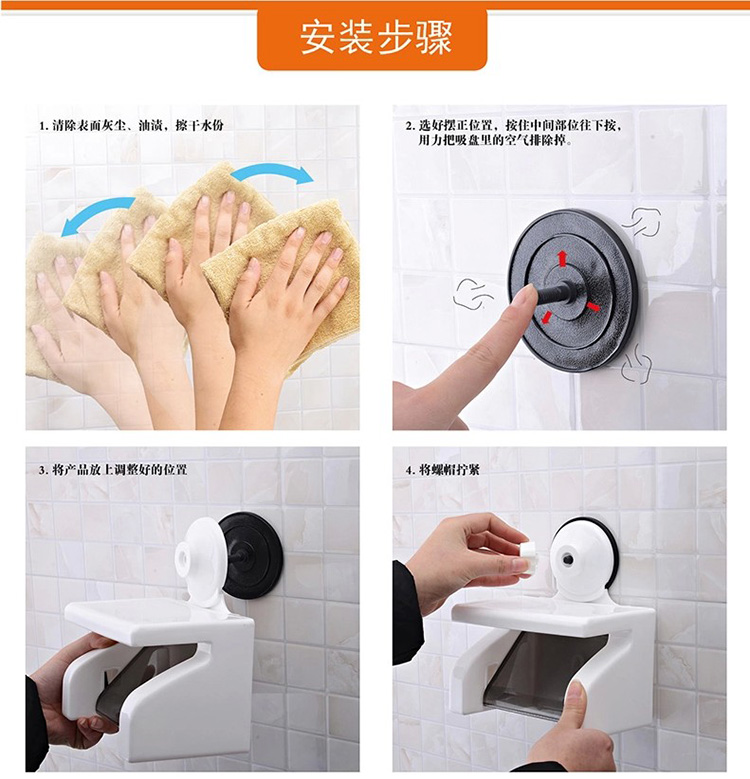 安装步骤

1. 清除表面灰尘、油渍，擦干水份

2. 选好摆正位置，按住中间部位往下按，用力把吸盘里的空气排除掉。

3. 将产品放上调整好的位置

4. 将螺帽拧紧