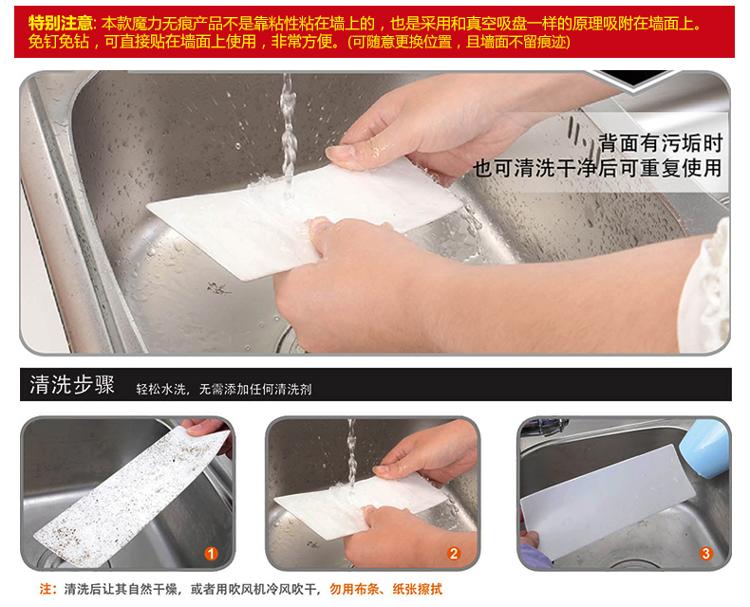 特别注意：本款魔力无痕产品不是靠粘性粘在墙上的，也是采用和真空吸盘一样的原理吸附在墙面上。免钉免钻，可直接贴在墙面上使用，非常方便。(可随意更换位置，且墙面不留痕迹)

背面有污垢时
也可清洗干净后可重复使用

清洗步骤 轻松水洗，无需添加任何清洗剂

1

2

3

注：清洗后让其自然干燥，或者用吹风机冷风吹干，勿用布条、纸张擦拭