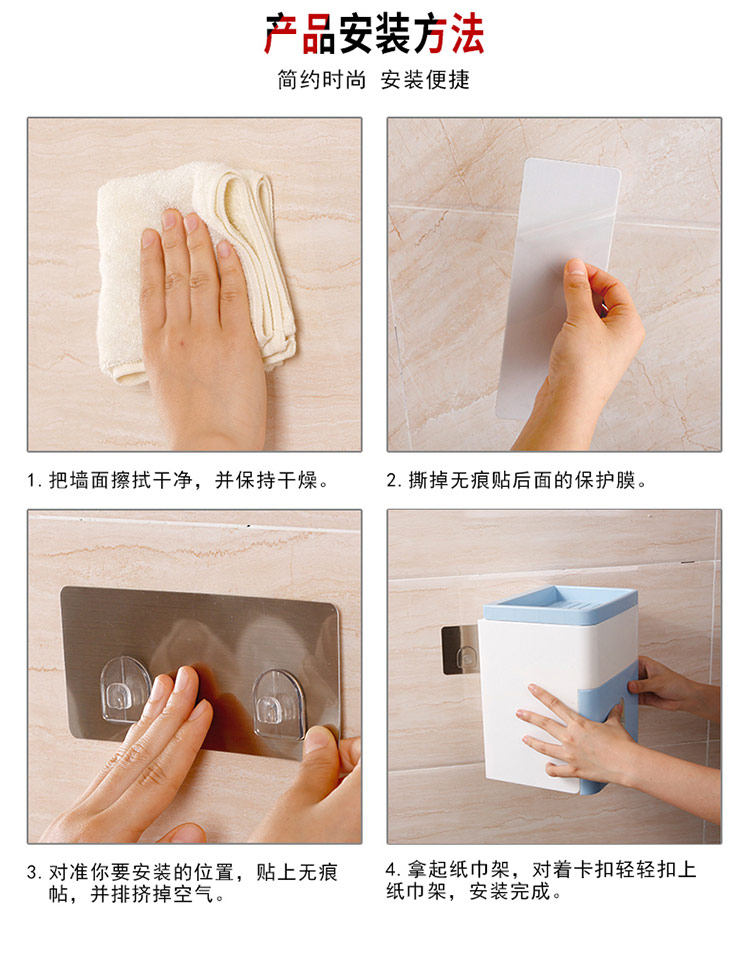 产品安装方法

简约时尚 安装便捷

1. 把墙面擦拭干净，并保持干燥。

2. 撕掉无痕贴后面的保护膜。

3. 对准你要安装的位置，贴上无痕帖，并排挤掉空气。

4. 拿起纸巾架，对着卡扣轻轻扣上纸巾架，安装完成。