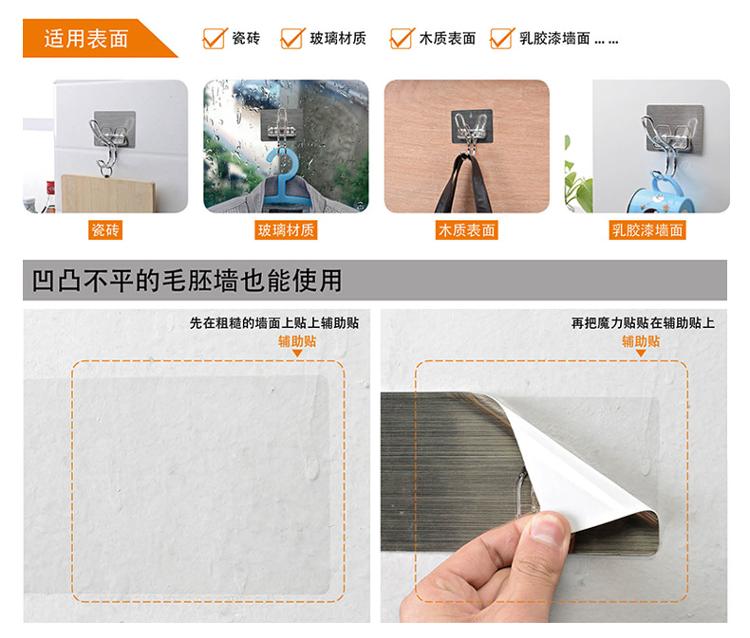 适用表面

瓷砖 玻璃材质 木质表面 乳胶漆墙面 ……

瓷砖

玻璃材质

木质表面

乳胶漆墙面

凹凸不平的毛胚墙也能使用

先在粗糙的墙面上贴上辅助贴
辅助贴

再把魔力贴贴在辅助贴上
辅助贴