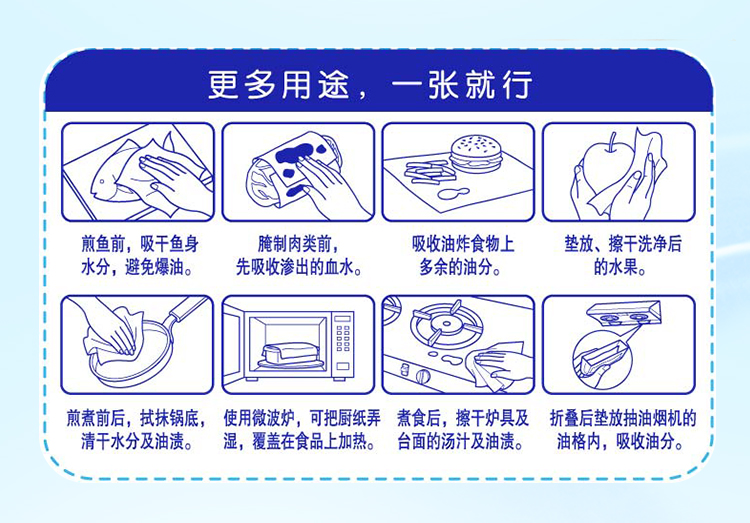 更多用途，一张就行

煎鱼前，吸干鱼身水分，避免爆油。

腌制肉类前，先吸收渗出的血水。

吸收油炸食物上多余的油分。

垫放、擦干洗净后的水果。

煎煮前后，拭抹锅底，清干水分及油渍。

使用微波炉，可把厨纸弄湿，覆盖在食品上加热。

煮食后，擦干炉具及台面的汤汁及油渍。

折叠后垫放抽油烟机的油格内，吸收油分。