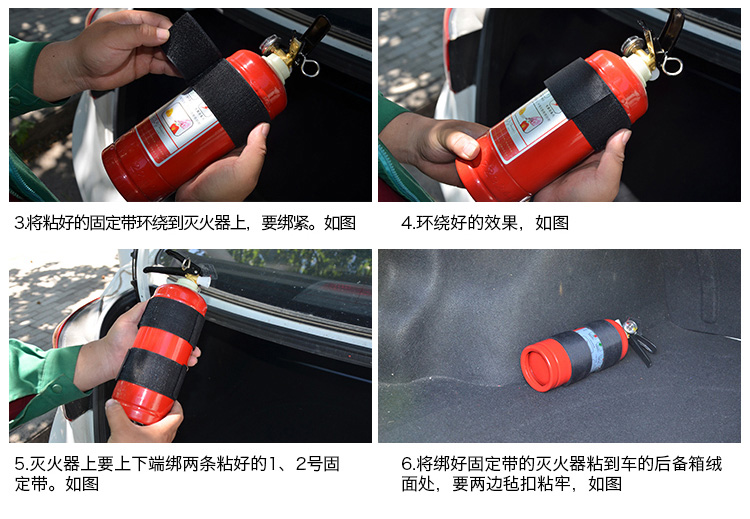 3.将粘好的固定带环绕到灭火器上，要绑紧。如图

4.环绕好的效果，如图

5.灭火器上要上下端绑两条粘好的1、2号固定带。如图

6.将绑好固定带的灭火器粘到车的后备箱绒面处，要两边毡扣粘牢，如图