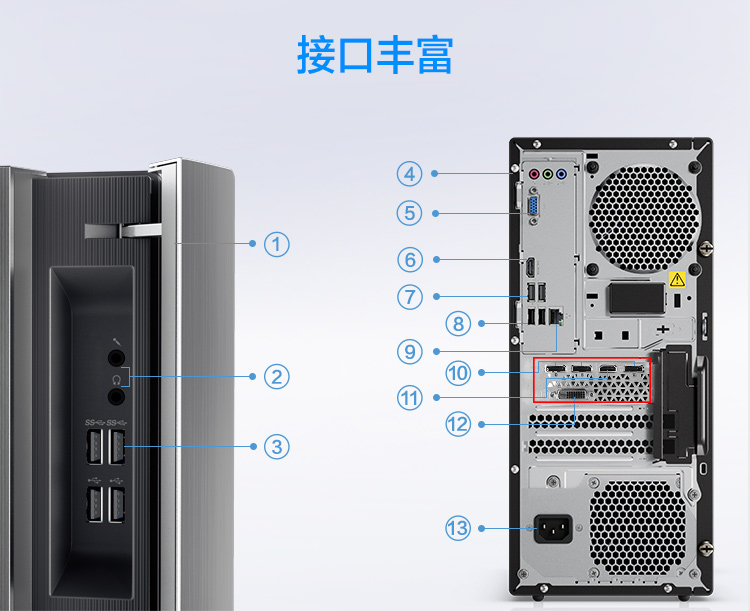 接口丰富

①
②
③
④
⑤
⑥
⑦
⑧
⑨
⑩
⑪
⑫
⑬