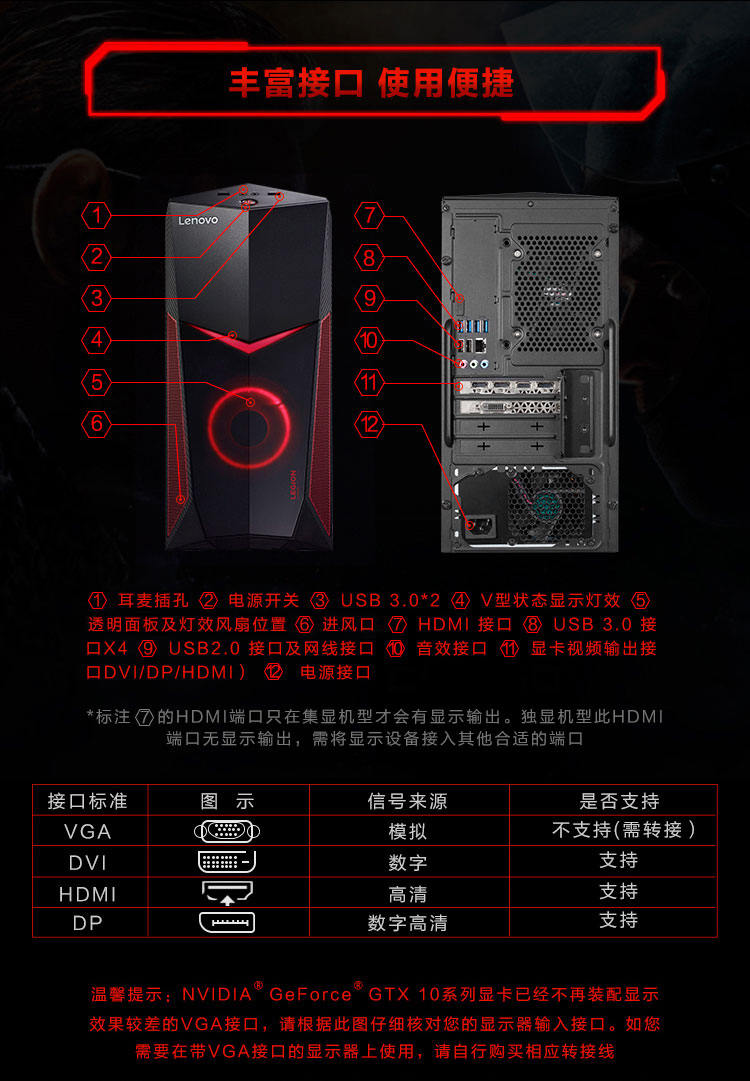 丰富接口 使用便捷

①
②
③
④
⑤
⑥

Lenovo

LEGION

⑦
⑧
⑨
⑩
⑪
⑫

① 耳麦插孔 ② 电源开关 ③ USB 3.0*2 ④ V型状态显示灯效 ⑤ 透明面板及灯效风扇位置 ⑥ 进风口 ⑦ HDMI 接口 ⑧ USB 3.0 接口X4 ⑨ USB2.0 接口及网线接口 ⑩ 音效接口 ⑪ 显卡视频输出接口DVI/DP/HDMI） ⑫ 电源接口

*标注 ⑦ 的HDMI端口只在集显机型才会有显示输出。独显机型此HDMI端口无显示输出，需将显示设备接入其他合适的端口

| 接口标准 | 图 示 | 信号来源 | 是否支持 |
|---|---|---|---|
| VGA | | 模拟 | 不支持(需转接) |
| DVI | | 数字 | 支持 |
| HDMI | | 高清 | 支持 |
| DP | | 数字高清 | 支持 |

温馨提示：NVIDIA® GeForce® GTX 10系列显卡已经不再装配显示效果较差的VGA接口，请根据此图仔细核对您的显示器输入接口。如您需要在带VGA接口的显示器上使用，请自行购买相应转接线