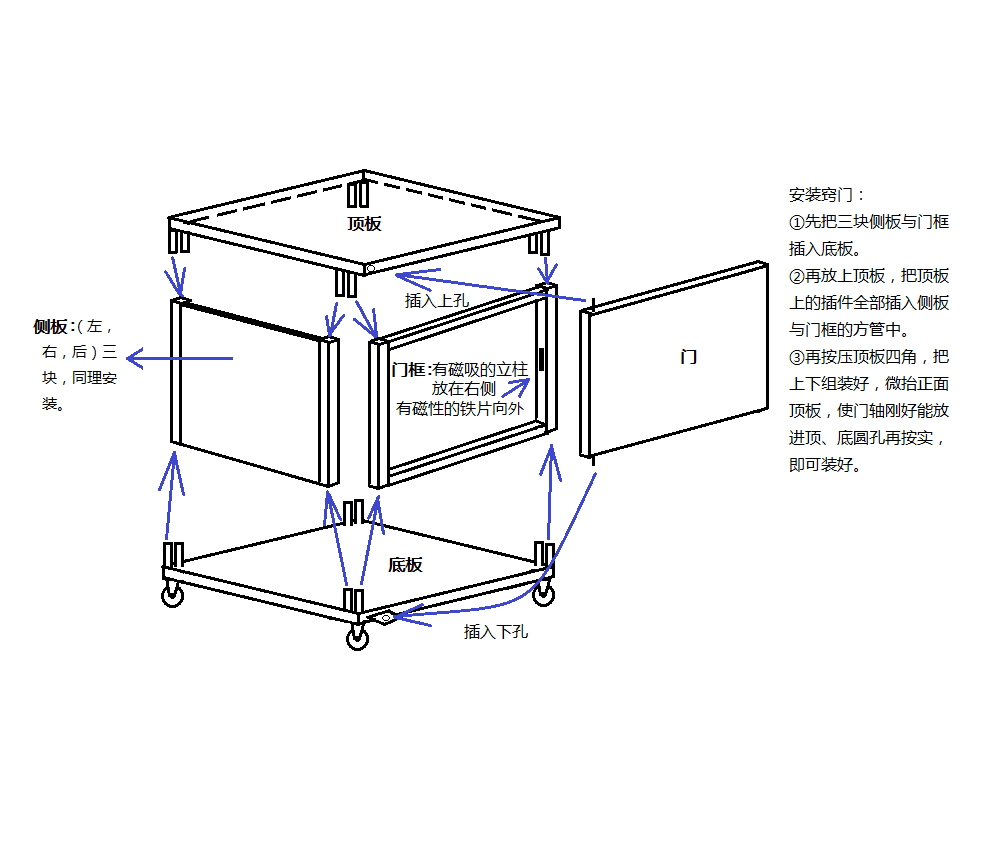 顶板

插入上孔

侧板:（左，右，后）三块，同理安装。

门框:有磁吸的立柱放在右侧
有磁性的铁片向外

门

底板

插入下孔

安装窍门：
①先把三块侧板与门框插入底板。
②再放上顶板，把顶板上的插件全部插入侧板与门框的方管中。
③再按压顶板四角，把上下组装好，微抬正面顶板，使门轴刚好能放进顶、底圆孔再按实，即可装好。